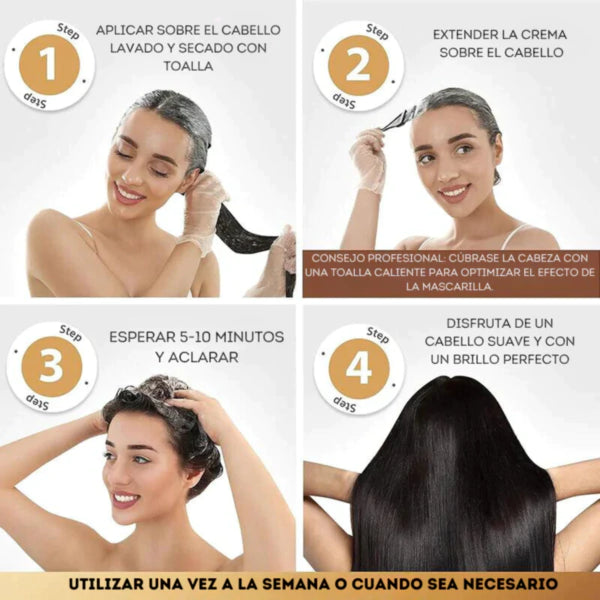 Step 1 Step

APLICAR SOBRE EL CABELLO LAVADO Y SECADO CON TOALLA

Step 2 Step

EXTENDER LA CREMA SOBRE EL CABELLO

CONSEJO PROFESIONAL: CÚBRASE LA CABEZA CON UNA TOALLA CALIENTE PARA OPTIMIZAR EL EFECTO DE LA MASCARILLA.

Step 3 Step

ESPERAR 5-10 MINUTOS Y ACLARAR

Step 4 Step

DISFRUTA DE UN CABELLO SUAVE Y CON UN BRILLO PERFECTO

UTILIZAR UNA VEZ A LA SEMANA O CUANDO SEA NECESARIO